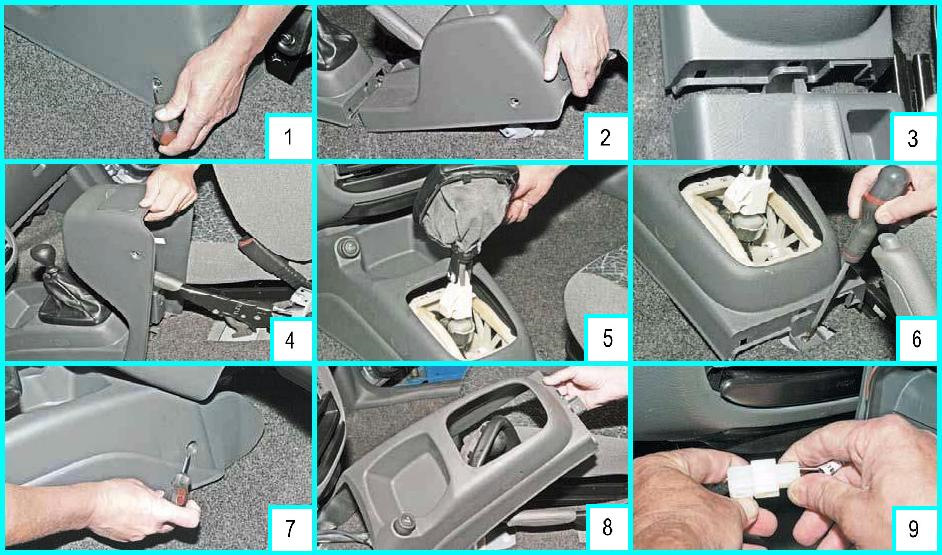 1
2
3
4
5
6
7
8
9