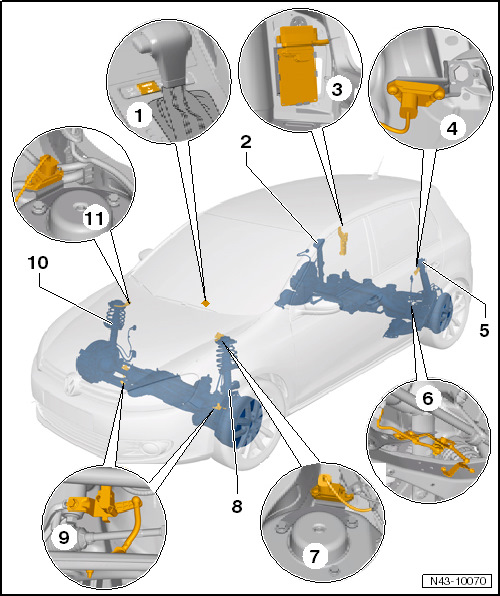 1
3
4
2
11
10
5
6
8
9
7
N43-10070