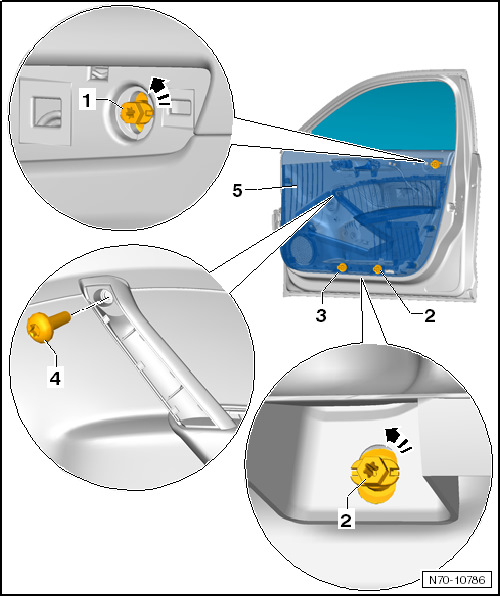 1
5
3
2
4
2
N70-10786