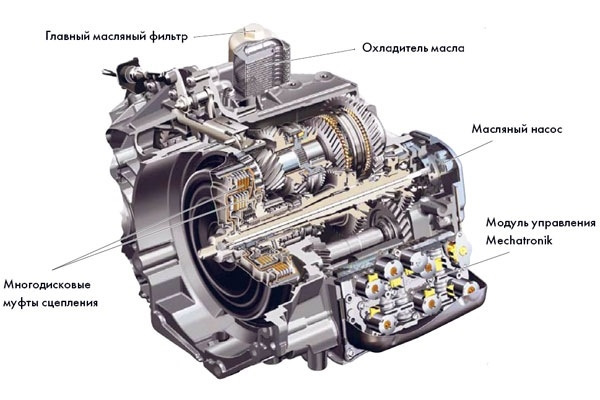 Главный масляный фильтр

Охладитель масла

Масляный насос

Модуль управления Mechatronik

Многодисковые муфты сцепления