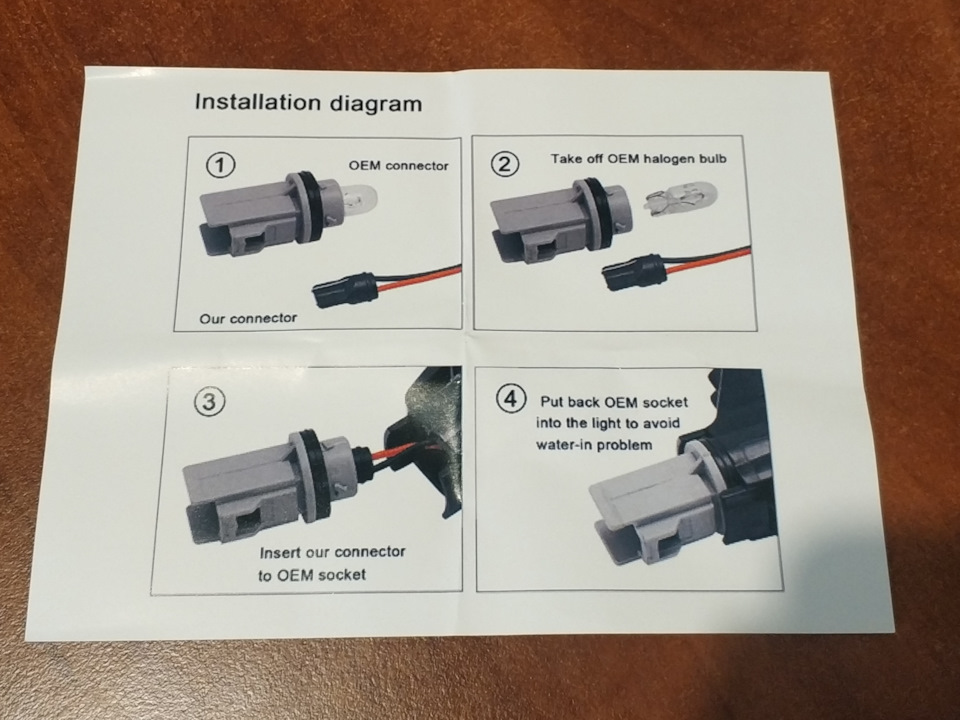 Installation diagram

1
OEM connector
Our connector

2
Take off OEM halogen bulb

3
Insert our connector to OEM socket

4
Put back OEM socket into the light to avoid water-in problem