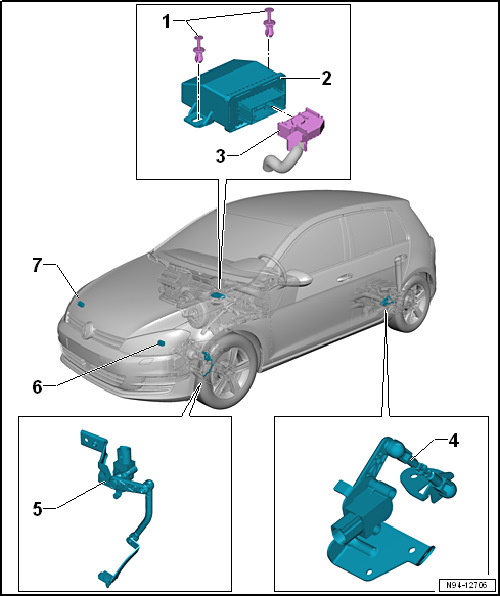 1
2
3
7
6
5
4
N94-12706