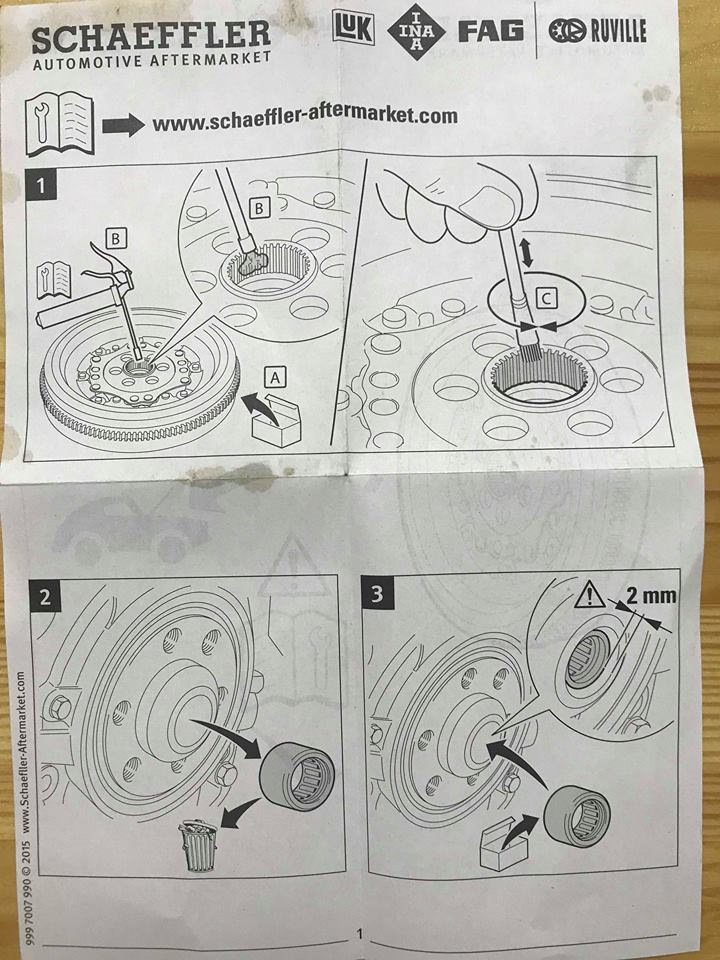 SCHAEFFLER
AUTOMOTIVE AFTERMARKET

LuK INA FAG RUVILLE

www.schaeffler-aftermarket.com

1

B

B

A

C

2

3

2 mm

999 7007 990 © 2015 www.Schaeffler-Aftermarket.com

1