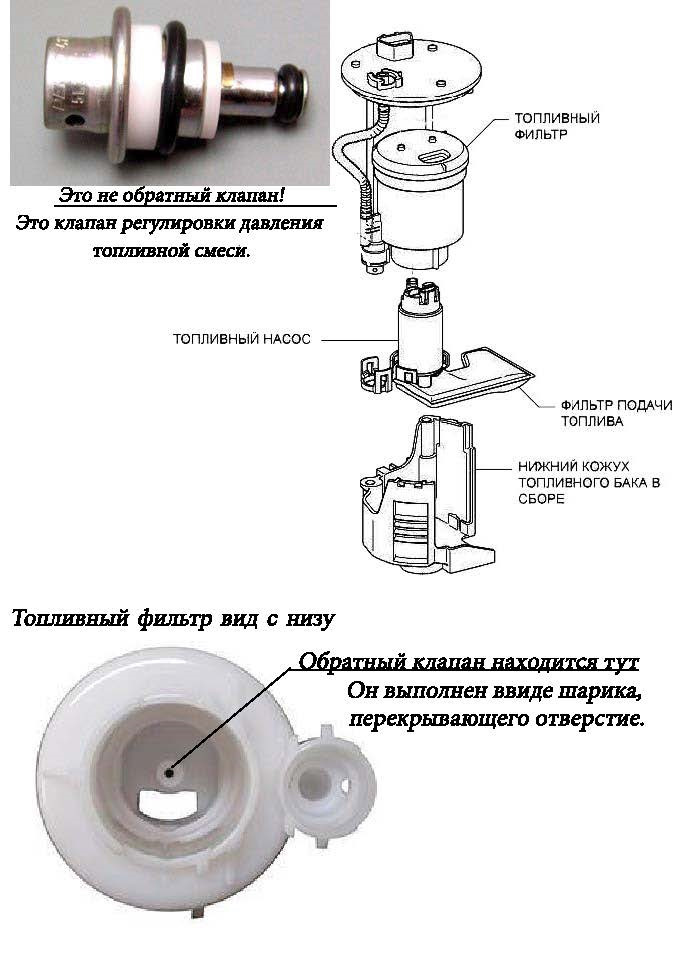 Это не обратный клапан!
Это клапан регулировки давления топливной смеси.

ТОПЛИВНЫЙ ФИЛЬТР

ТОПЛИВНЫЙ НАСОС

ФИЛЬТР ПОДАЧИ ТОПЛИВА

НИЖНИЙ КОЖУХ ТОПЛИВНОГО БАКА В СБОРЕ

Топливный фильтр вид с низу

Обратный клапан находится тут
Он выполнен ввиде шарика, перекрывающего отверстие.