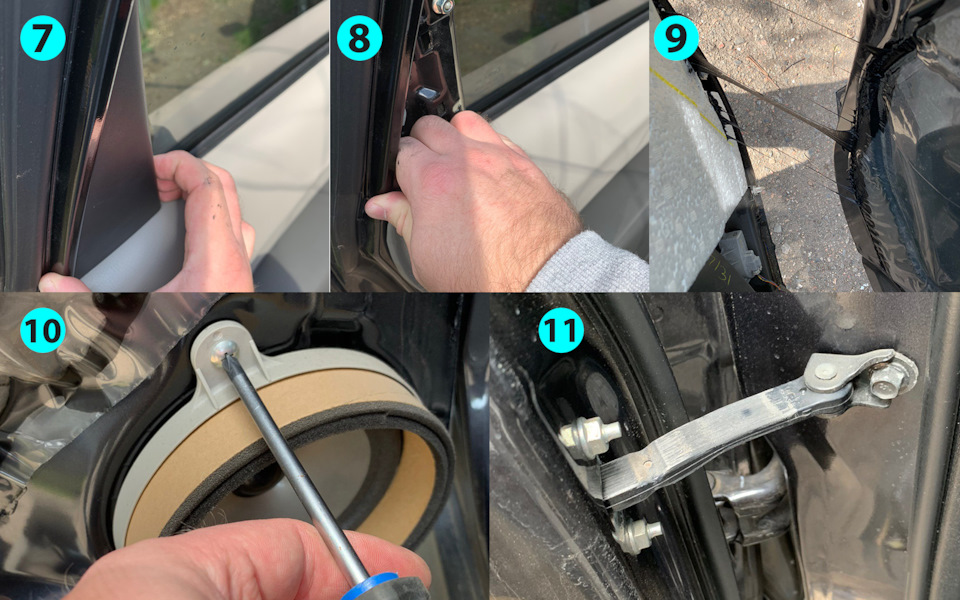 7

8

9

10

11