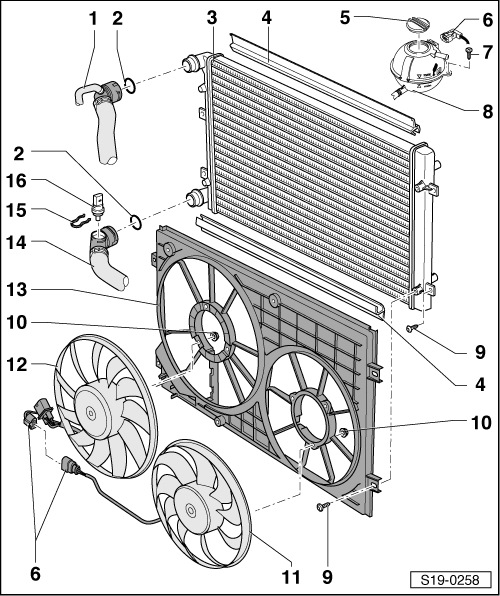 1
2
3
4
5
6
7
8
2
16
15
14
13
10
12
9
4
10
6
11
9
S19-0258