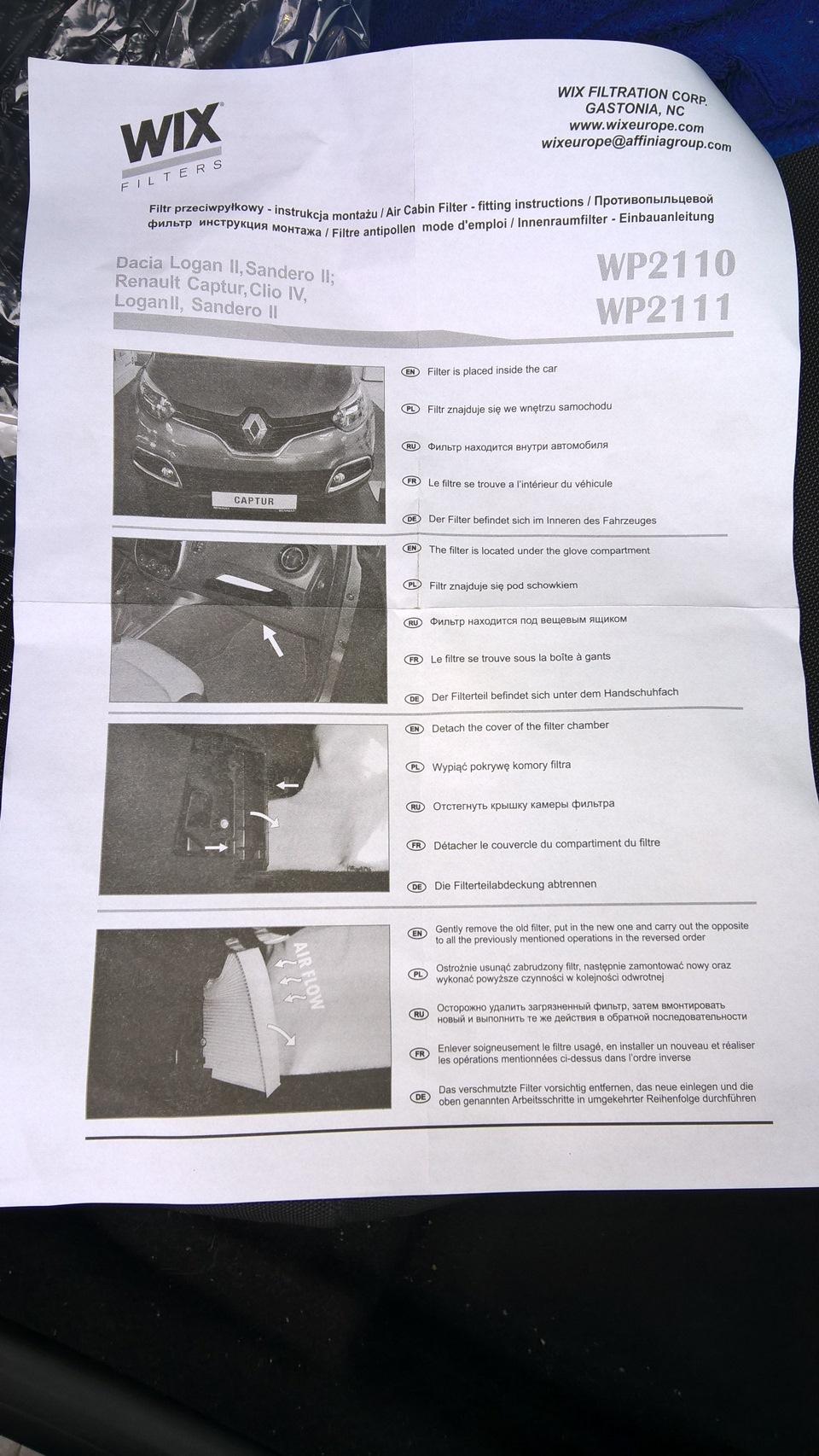 WIX FILTERS

WIX FILTRATION CORP.
GASTONIA, NC
www.wixeurope.com
wixeurope@affiniagroup.com

Filtr przeciwpyłkowy - instrukcja montażu / Air Cabin Filter - fitting instructions / Противопыльцевой фильтр инструкция монтажа / Filtre antipollen mode d'emploi / Innenraumfilter - Einbauanleitung

Dacia Logan II, Sandero II;
Renault Captur, Clio IV,
Logan II, Sandero II

WP2110
WP2111

CAPTUR

EN Filter is placed inside the car
PL Filtr znajduje się we wnętrzu samochodu
RU Фильтр находится внутри автомобиля
FR Le filtre se trouve a l'intérieur du véhicule
DE Der Filter befindet sich im Inneren des Fahrzeuges

EN The filter is located under the glove compartment
PL Filtr znajduje się pod schowkiem
RU Фильтр находится под вещевым ящиком
FR Le filtre se trouve sous la boîte à gants
DE Der Filterteil befindet sich unter dem Handschuhfach

EN Detach the cover of the filter chamber
PL Wypiąć pokrywę komory filtra
RU Отстегнуть крышку камеры фильтра
FR Détacher le couvercle du compartiment du filtre
DE Die Filterteilabdeckung abtrennen

AIR FLOW

EN Gently remove the old filter, put in the new one and carry out the opposite to all the previously mentioned operations in the reversed order
PL Ostrożnie usunąć zabrudzony filtr, następnie zamontować nowy oraz wykonać powyższe czynności w kolejności odwrotnej
RU Осторожно удалить загрязненный фильтр, затем вмонтировать новый и выполнить те же действия в обратной последовательности
FR Enlever soigneusement le filtre usagé, en installer un nouveau et réaliser les opérations mentionnées ci-dessus dans l'ordre inverse
DE Das verschmutzte Filter vorsichtig entfernen, das neue einlegen und die oben genannten Arbeitsschritte in umgekehrter Reihenfolge durchführen