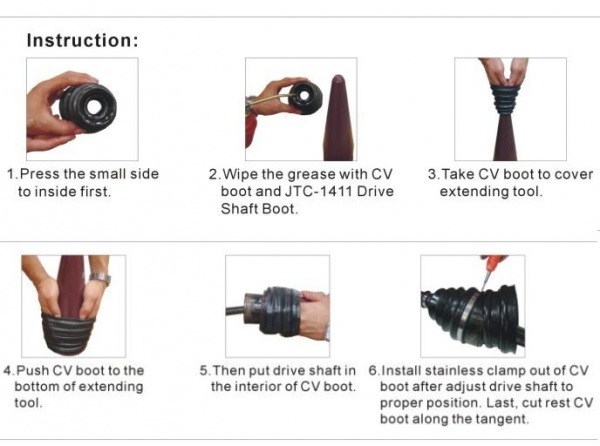 Instruction:

1.Press the small side to inside first.

2.Wipe the grease with CV boot and JTC-1411 Drive Shaft Boot.

3.Take CV boot to cover extending tool.

4.Push CV boot to the bottom of extending tool.

5.Then put drive shaft in the interior of CV boot.

6.Install stainless clamp out of CV boot after adjust drive shaft to proper position. Last, cut rest CV boot along the tangent.