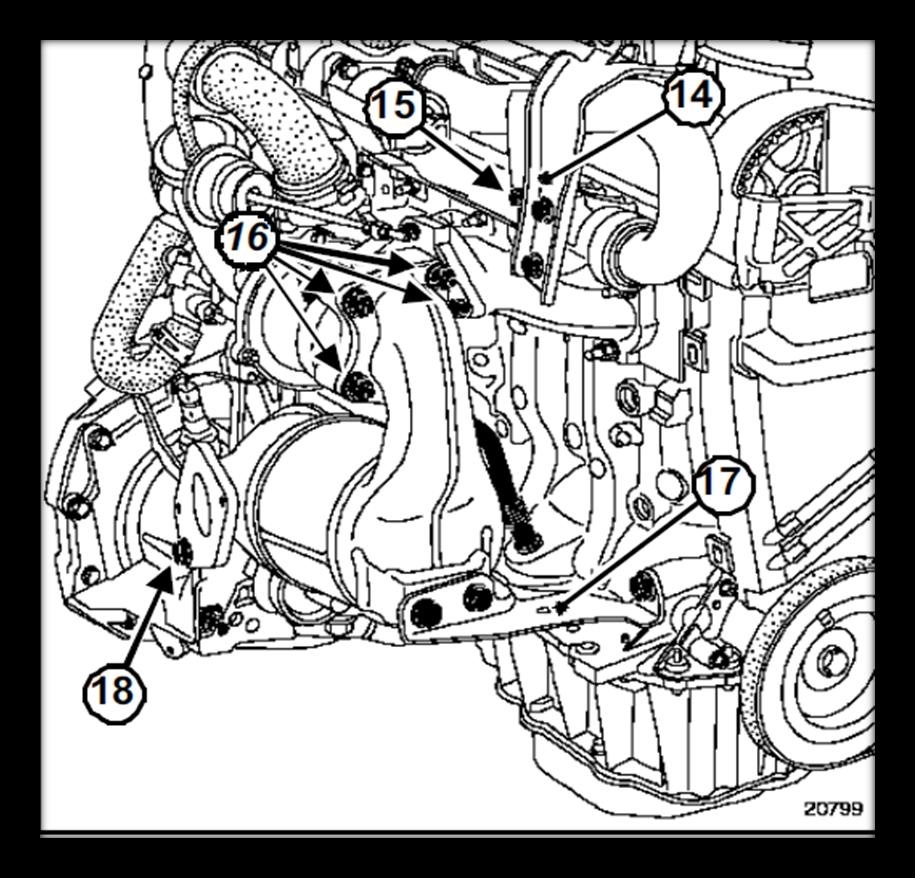 15
14
16
17
18
20799