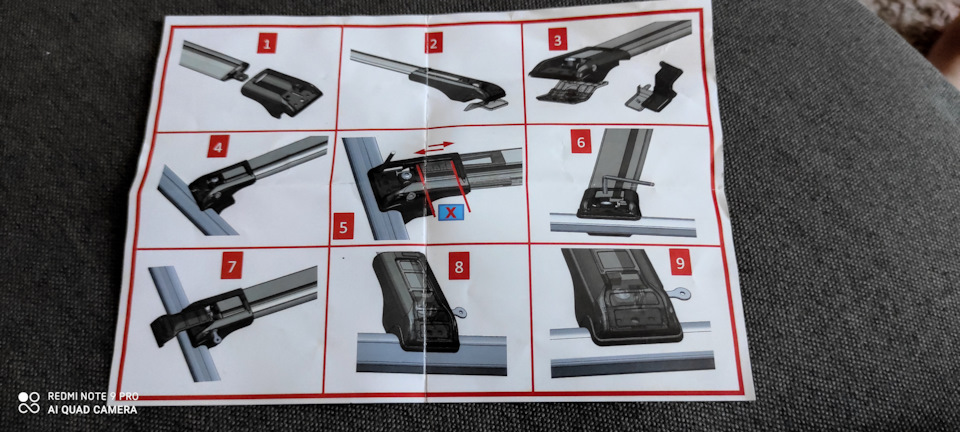 1
2
3
4
5
X
6
7
8
9

REDMI NOTE 9 PRO
AI QUAD CAMERA