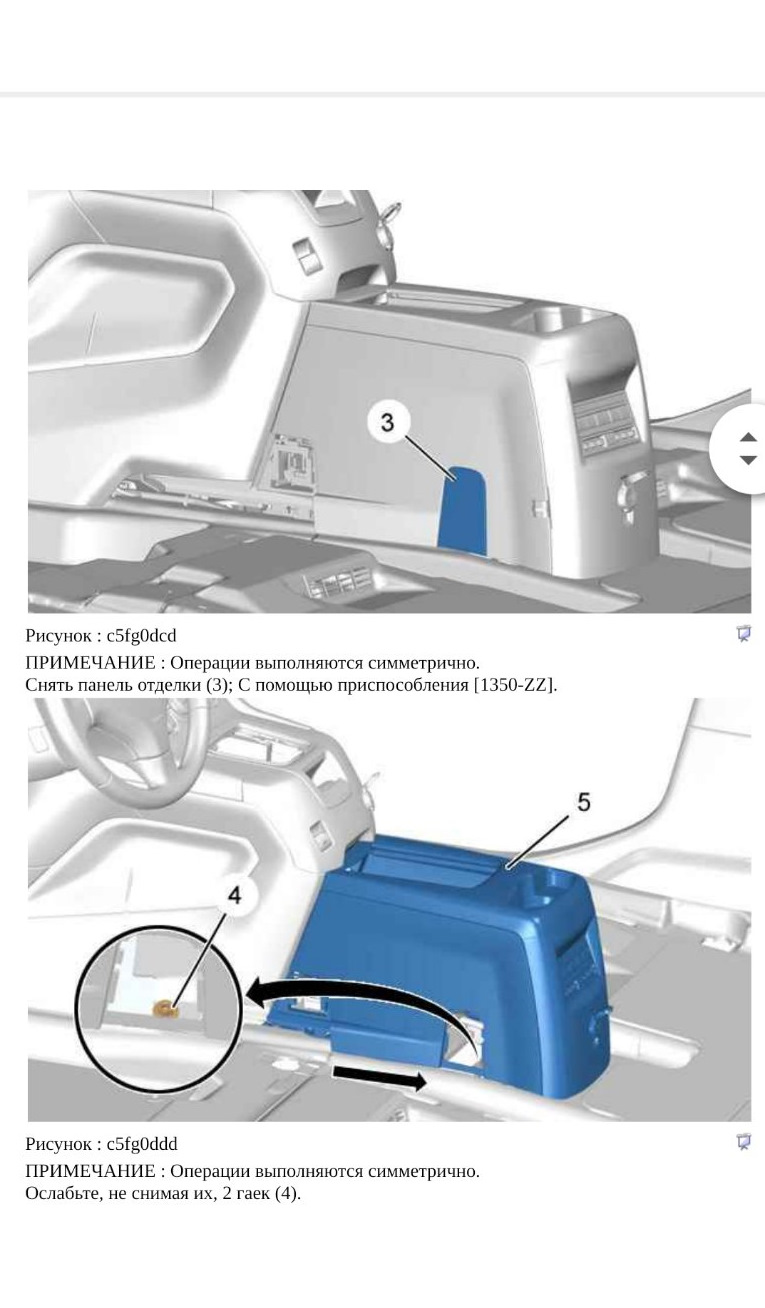 3

Рисунок : c5fg0dcd

ПРИМЕЧАНИЕ : Операции выполняются симметрично.
Снять панель отделки (3); С помощью приспособления [1350-ZZ].

5

4

Рисунок : c5fg0ddd

ПРИМЕЧАНИЕ : Операции выполняются симметрично.
Ослабьте, не снимая их, 2 гаек (4).