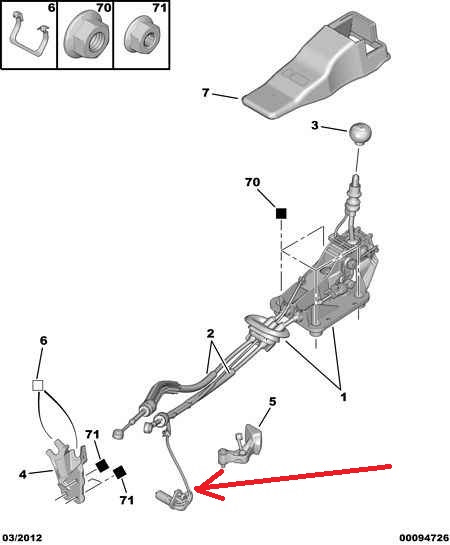 6
70
71
7
3
70
2
1
6
5
71
4
71
03/2012
00094726