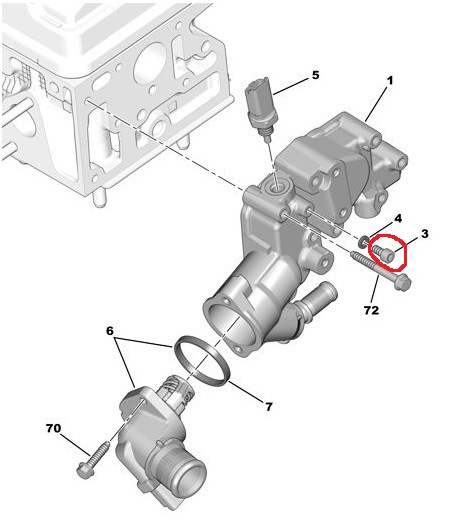 5
1
4
3
72
6
7
70