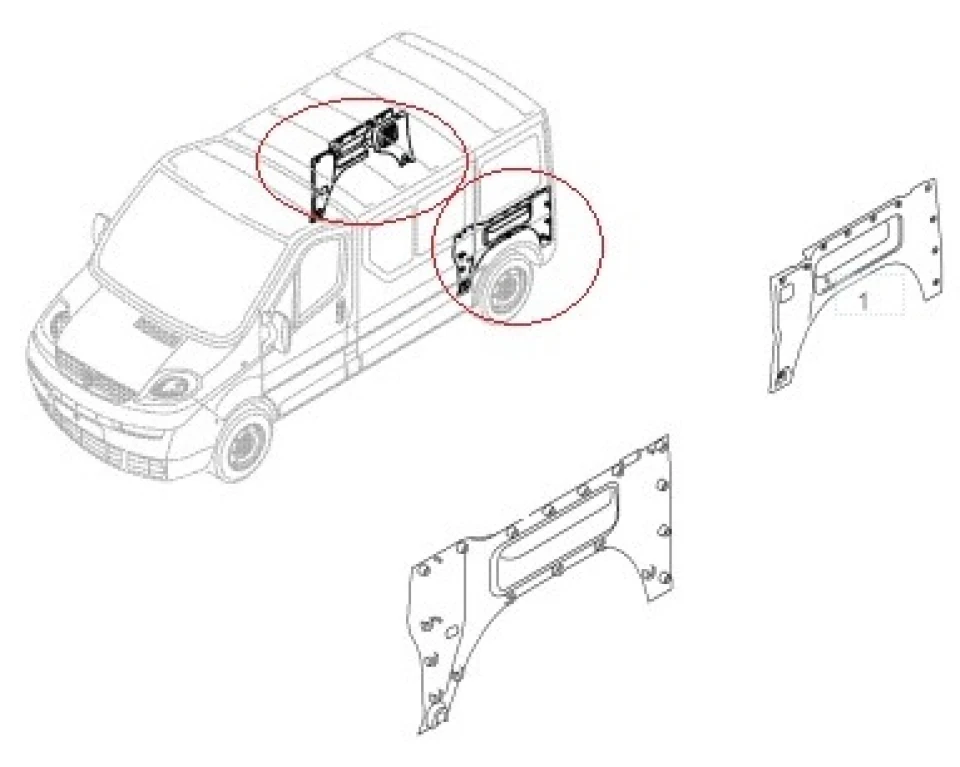 1