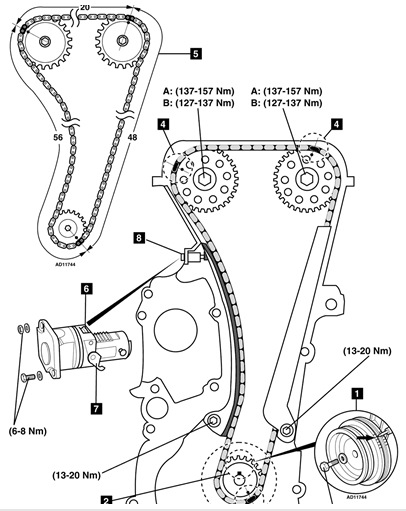 20

5

56

48

AD11744

A: (137-157 Nm)
B: (127-137 Nm)

A: (137-157 Nm)
B: (127-137 Nm)

4

4

8

6

7

(6-8 Nm)

(13-20 Nm)

1

(13-20 Nm)

2

AD11744