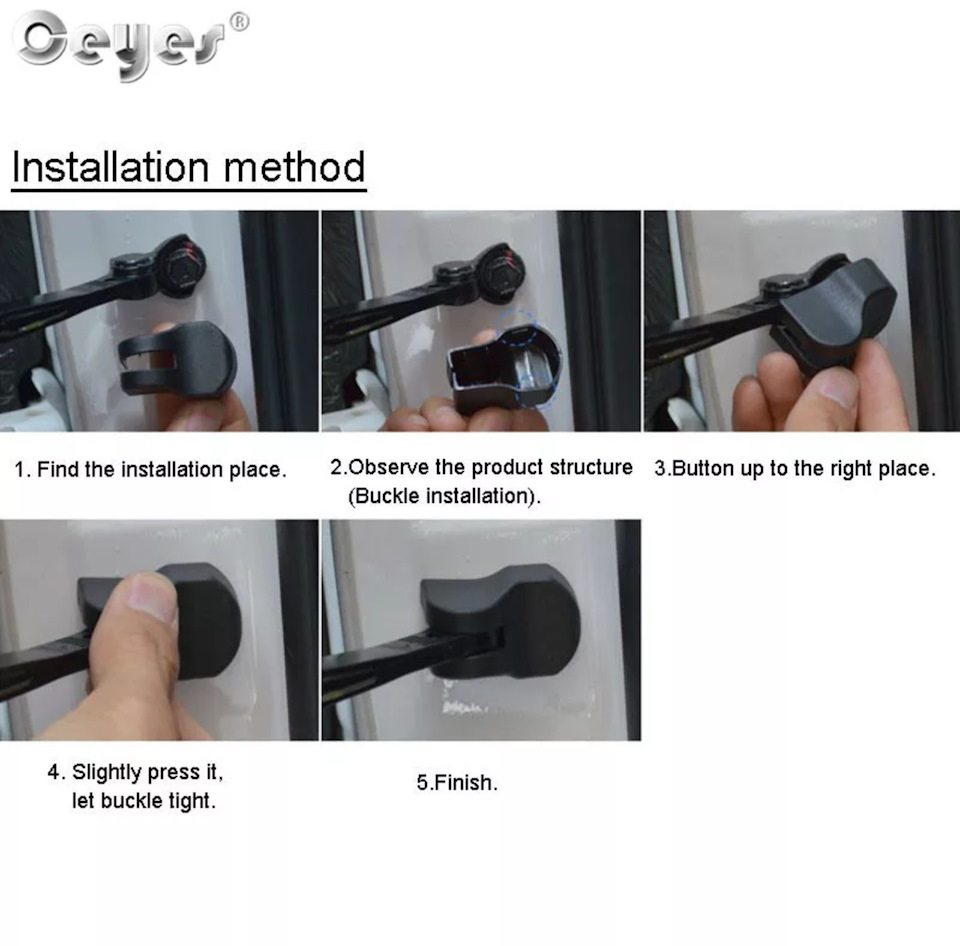 Ceyes®

Installation method

1. Find the installation place.

2.Observe the product structure (Buckle installation).

3.Button up to the right place.

4. Slightly press it, let buckle tight.

5.Finish.