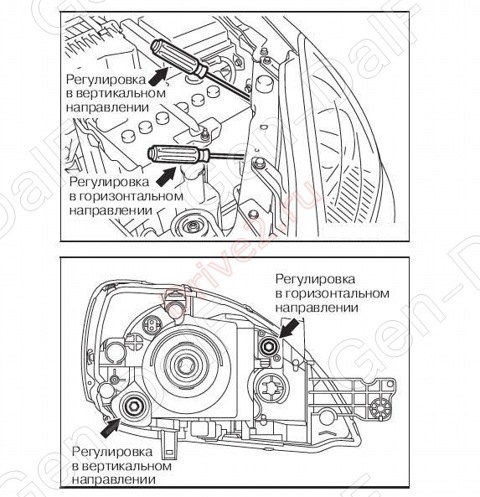 Регулировка в вертикальном направлении

Регулировка в горизонтальном направлении

Регулировка в горизонтальном направлении

Регулировка в вертикальном направлении

drive2.ru

Gen-Dalf