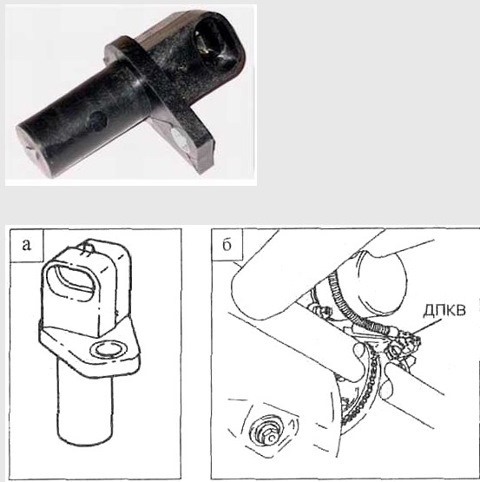 а

б

ДПКВ