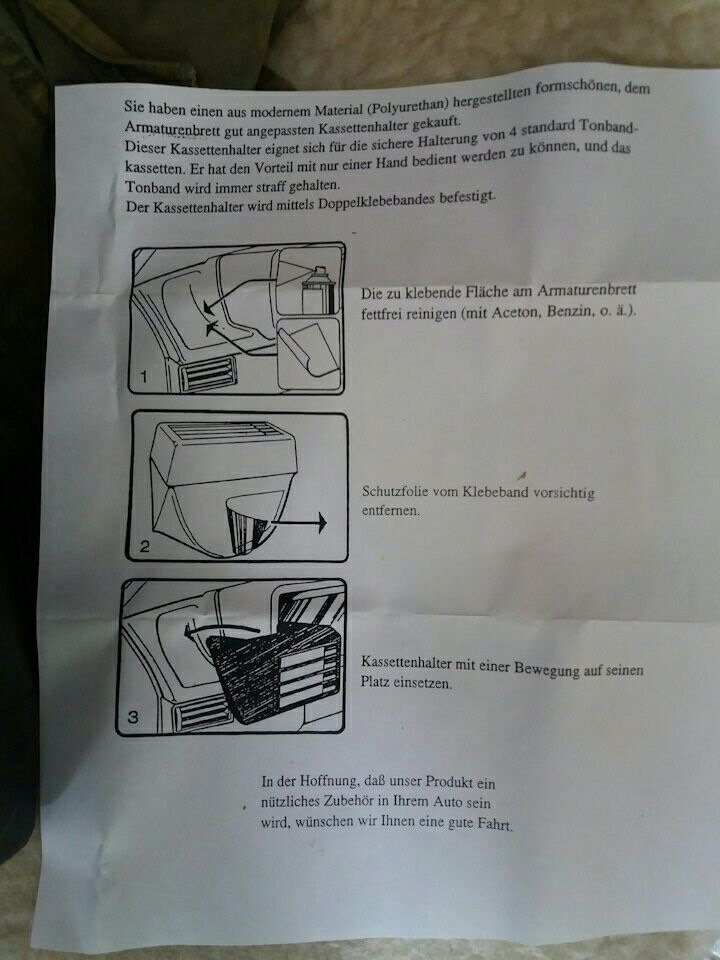 Sie haben einen aus modernem Material (Polyurethan) hergestellten formschönen, dem Armaturenbrett gut angepassten Kassettenhalter gekauft.
Dieser Kassettenhalter eignet sich für die sichere Halterung von 4 standard Tonbandkassetten. Er hat den Vorteil mit nur einer Hand bedient werden zu können, und das Tonband wird immer straff gehalten.
Der Kassettenhalter wird mittels Doppelklebebandes befestigt.

1

Die zu klebende Fläche am Armaturenbrett fettfrei reinigen (mit Aceton, Benzin, o. ä.).

2

Schutzfolie vom Klebeband vorsichtig entfernen.

3

Kassettenhalter mit einer Bewegung auf seinen Platz einsetzen.

In der Hoffnung, daß unser Produkt ein nützliches Zubehör in Ihrem Auto sein wird, wünschen wir Ihnen eine gute Fahrt.