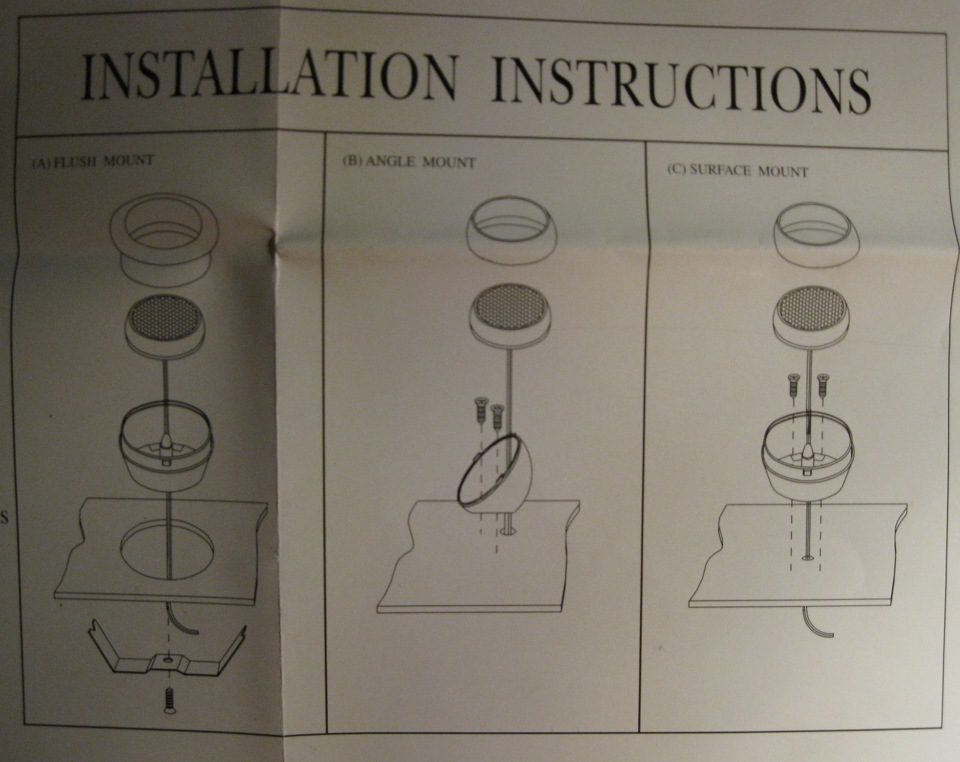 INSTALLATION INSTRUCTIONS

(A) FLUSH MOUNT

(B) ANGLE MOUNT

(C) SURFACE MOUNT

S