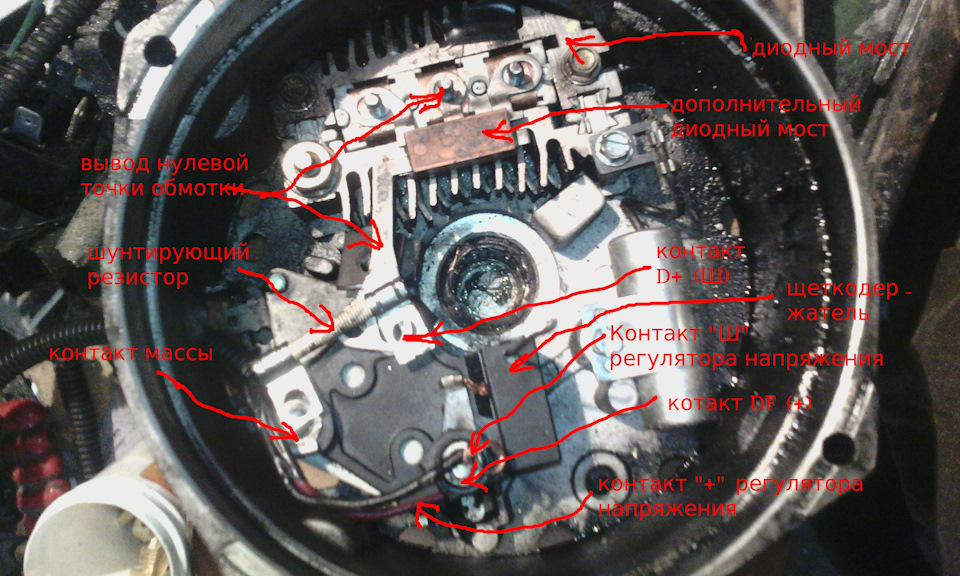 диодный мост

дополнительный диодный мост

вывод нулевой точки обмотки

шунтирующий резистор

контакт D+ (Ш)

щеткодер - жатель

Контакт "Ш" регулятора напряжения

контакт массы

котакт DF (+)

контакт "+" регулятора напряжения