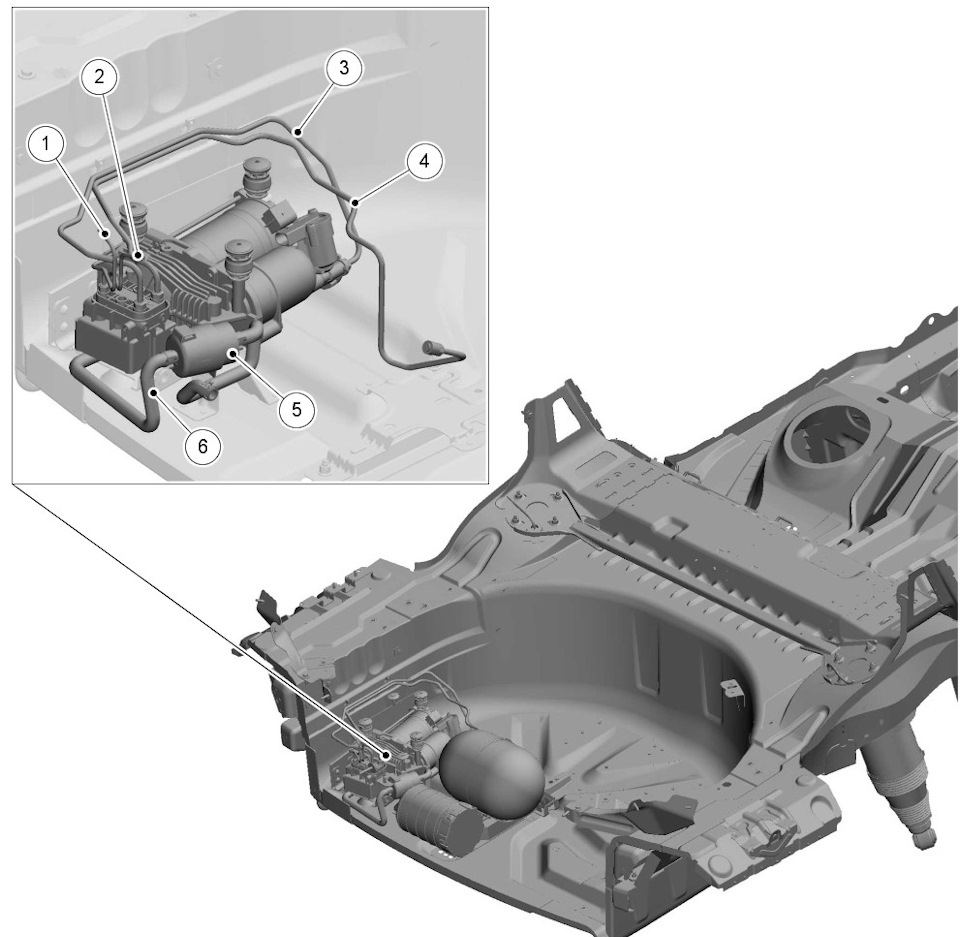 1
2
3
4
5
6