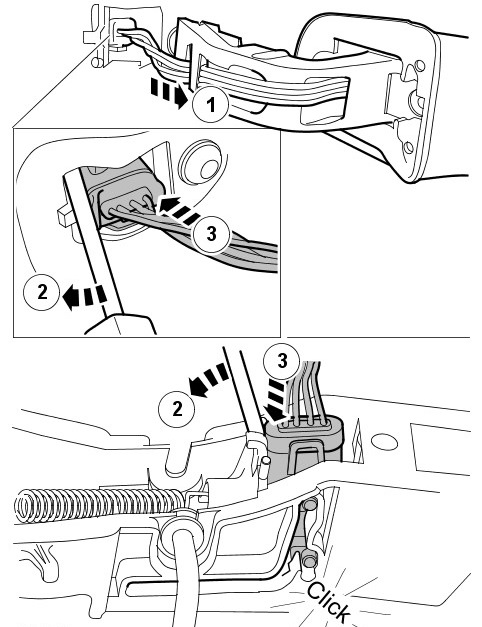 1
3
2
3
2
Click