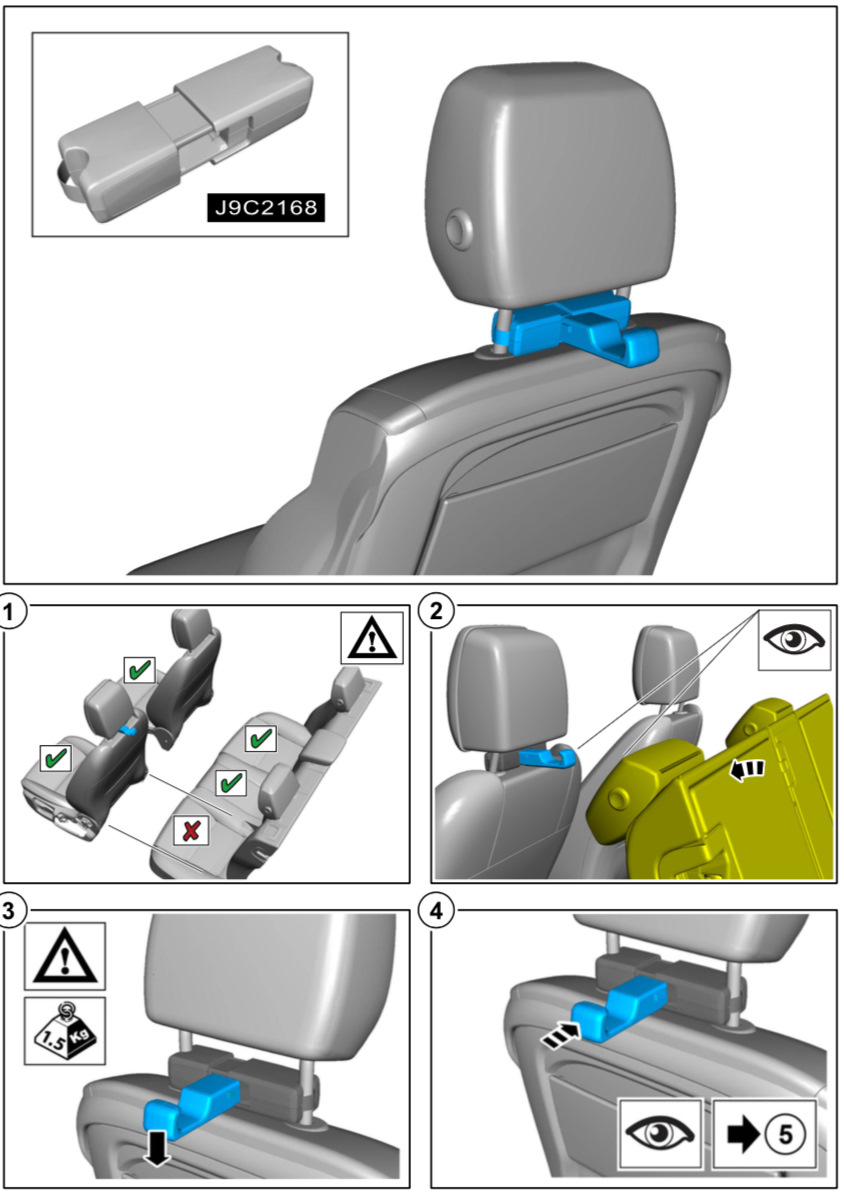 J9C2168

1

2

3

1.5 Kg

4

5