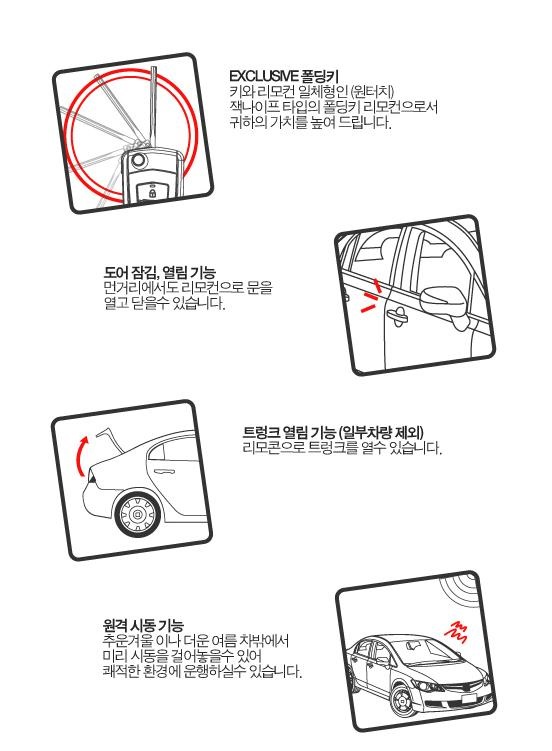 EXCLUSIVE 폴딩키
키와 리모컨 일체형인 (원터치)
잭나이프 타입의 폴딩키 리모컨으로서
귀하의 가치를 높여 드립니다.

도어 잠김, 열림 기능
먼거리에서도 리모컨으로 문을
열고 닫을수 있습니다.

트렁크 열림 기능 (일부차량 제외)
리모콘으로 트렁크를 열수 있습니다.

원격 시동 기능
추운겨울 이나 더운 여름 차밖에서
미리 시동을 걸어놓을수 있어
쾌적한 환경에 운행하실수 있습니다.