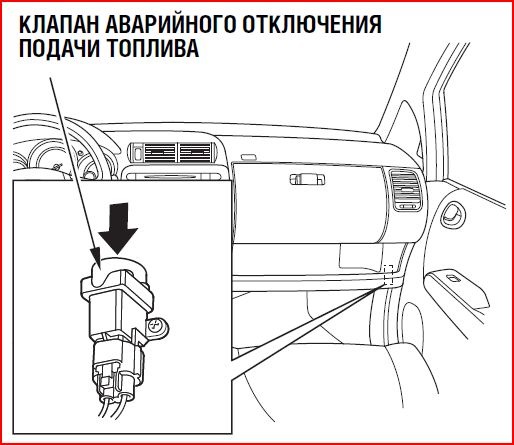 КЛАПАН АВАРИЙНОГО ОТКЛЮЧЕНИЯ ПОДАЧИ ТОПЛИВА