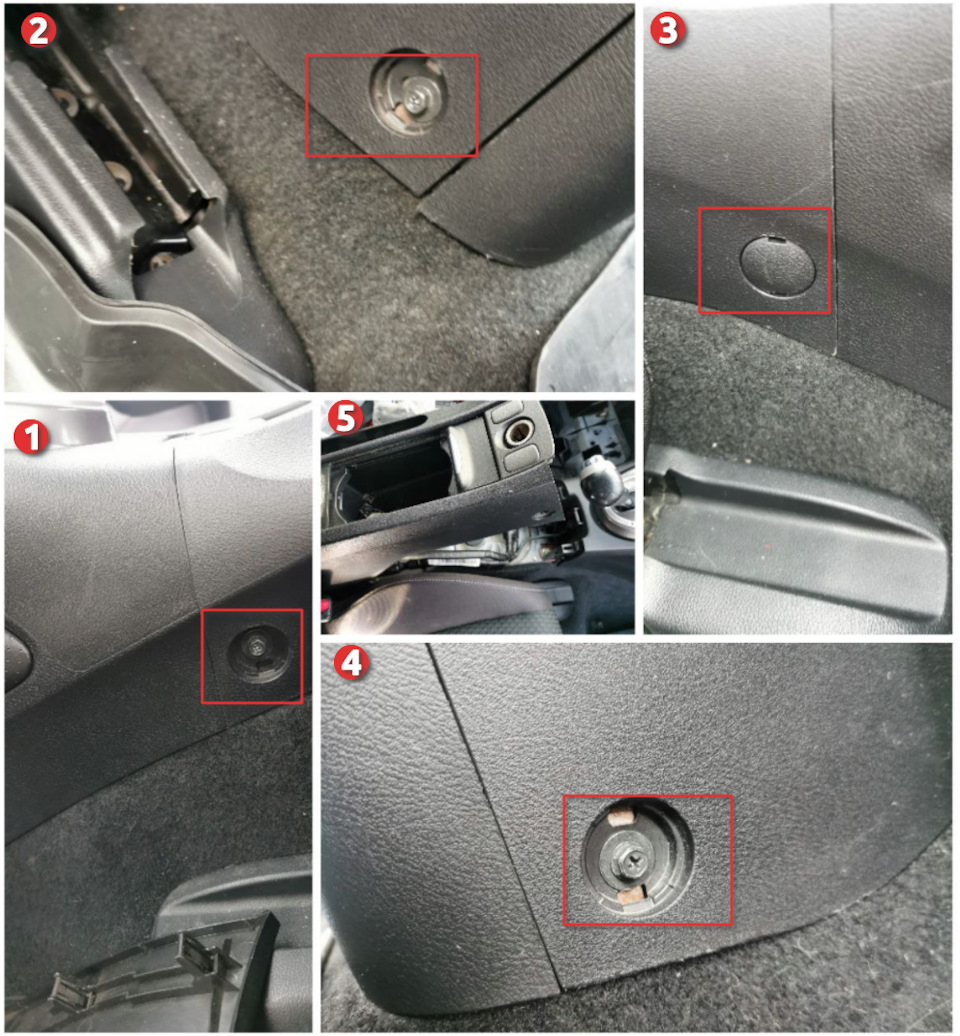 2
3
1
5
4