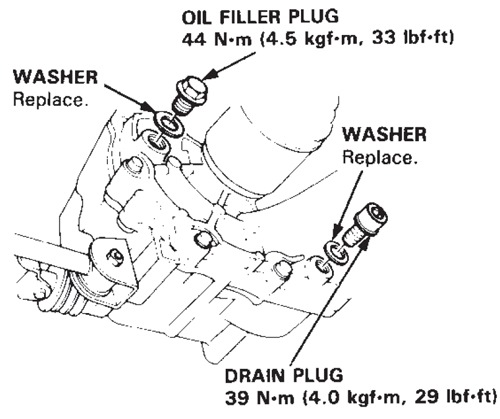 OIL FILLER PLUG
44 N·m (4.5 kgf·m, 33 lbf·ft)

WASHER
Replace.

WASHER
Replace.

DRAIN PLUG
39 N·m (4.0 kgf·m, 29 lbf·ft)