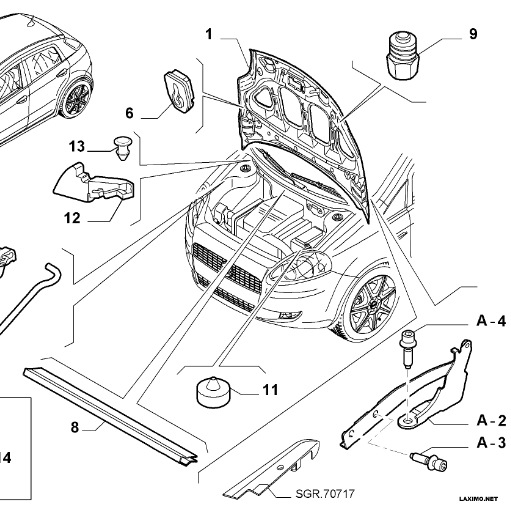 1
9
6
13
12
A - 4
11
A - 2
8
A - 3
14
SGR.70717
LAXIMO.NET