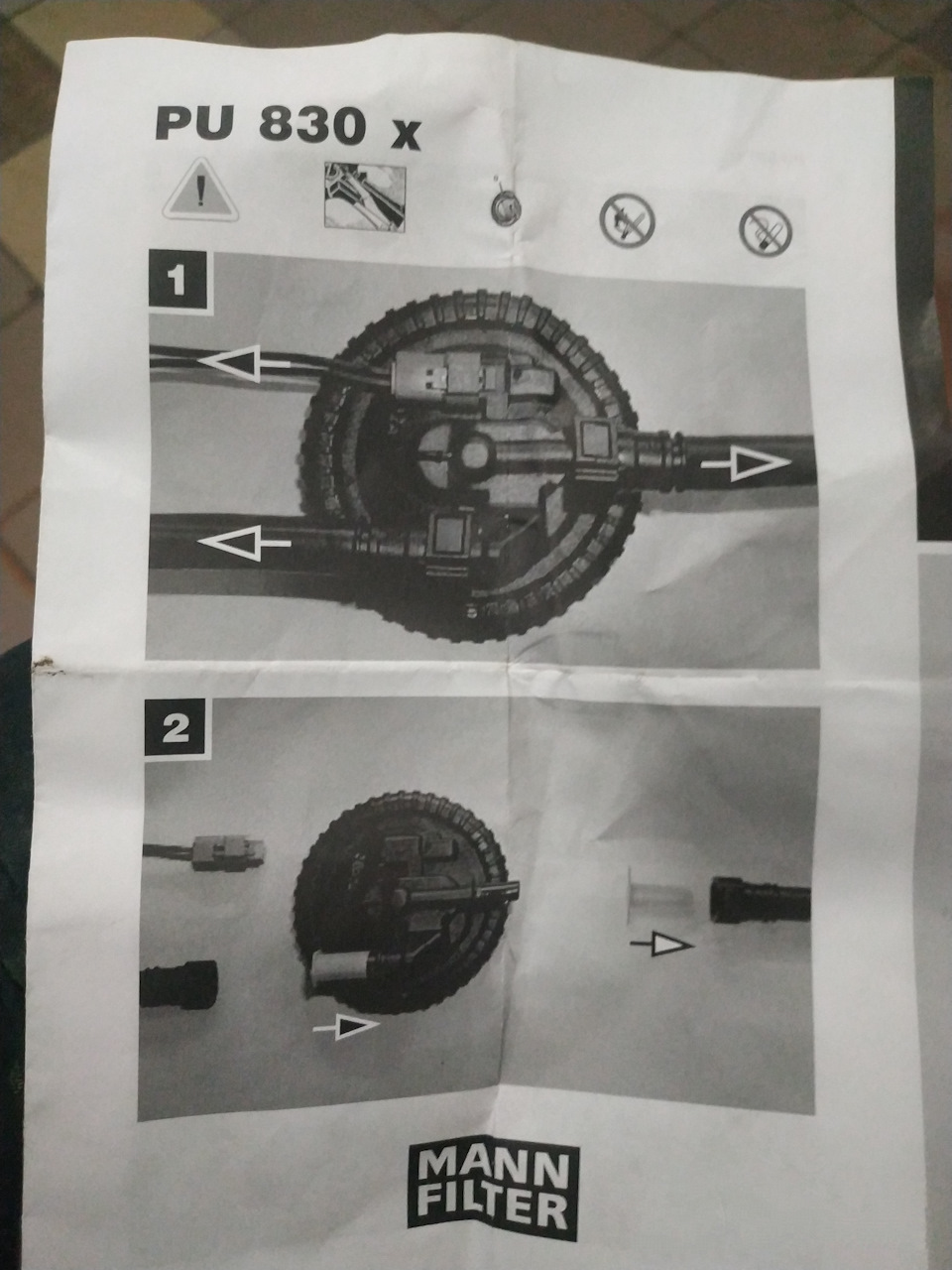 PU 830 x

1

2

MANN FILTER