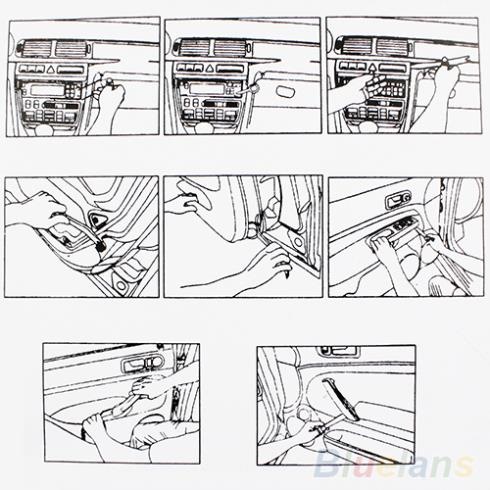 Bluelans