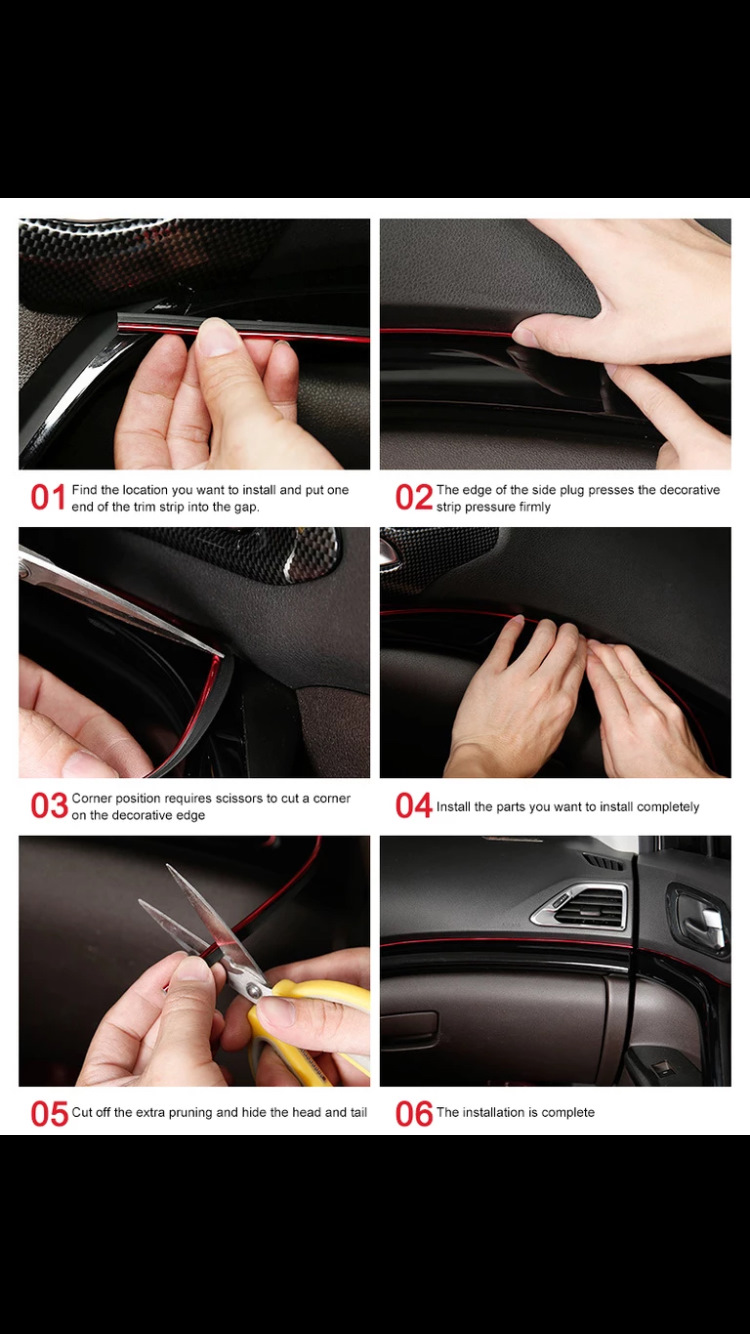 01 Find the location you want to install and put one end of the trim strip into the gap.

02 The edge of the side plug presses the decorative strip pressure firmly

03 Corner position requires scissors to cut a corner on the decorative edge

04 Install the parts you want to install completely

05 Cut off the extra pruning and hide the head and tail

06 The installation is complete