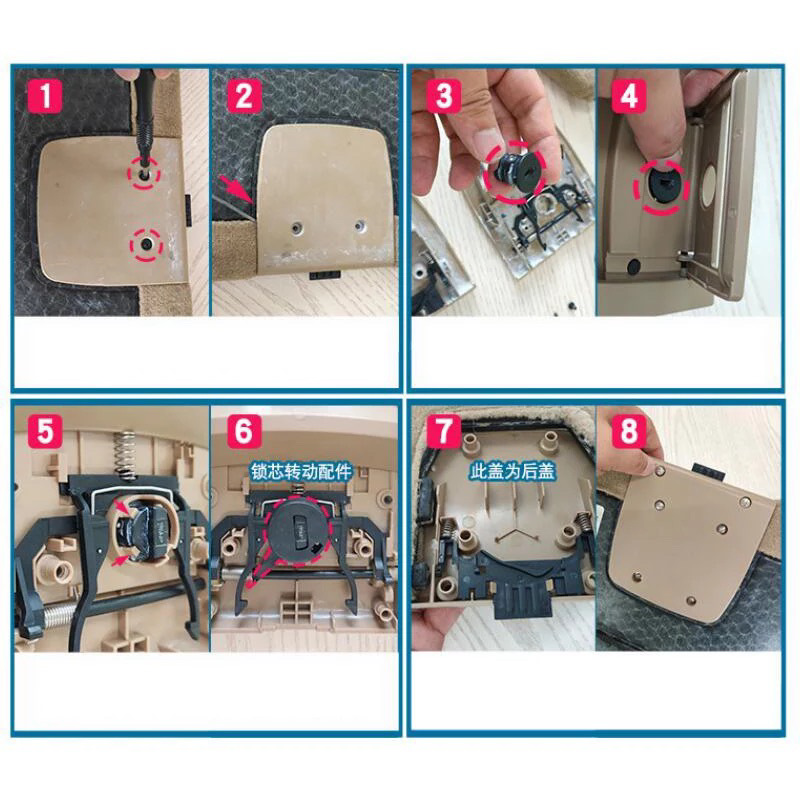 1

2

3

4

5

6

锁芯转动配件

7

此盖为后盖

8