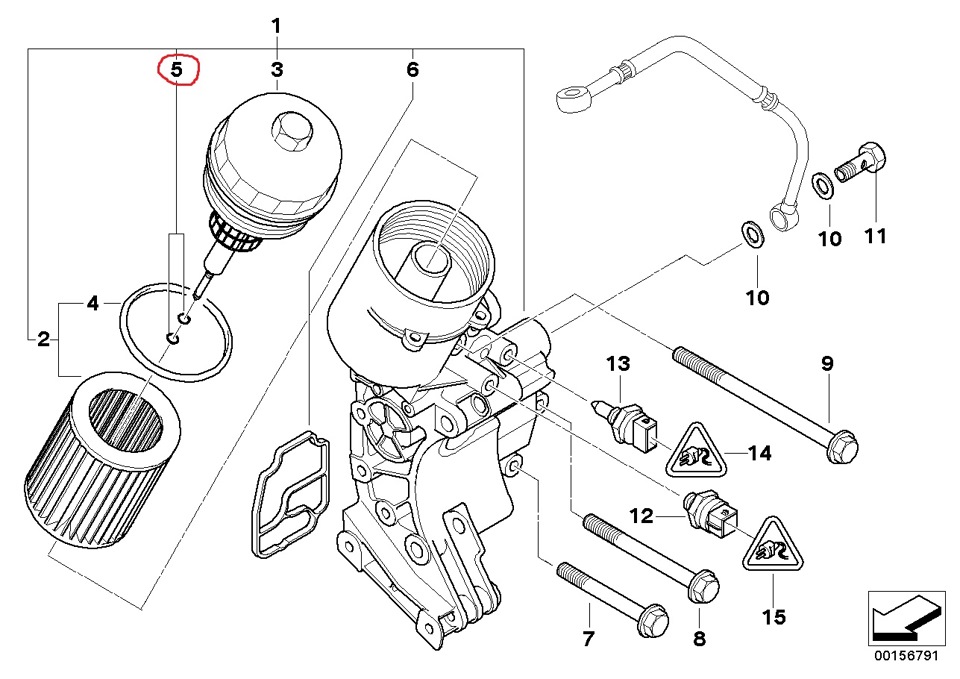 1
5
3
6
4
2
10
11
10
13
9
14
12
15
7
8
00156791