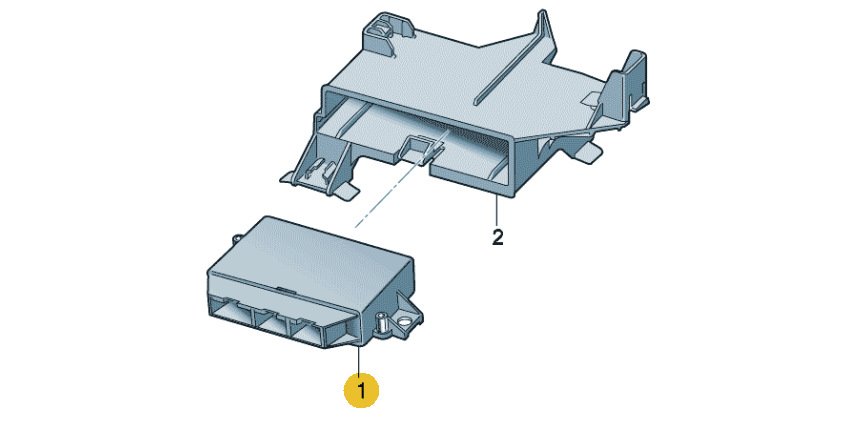 2

1