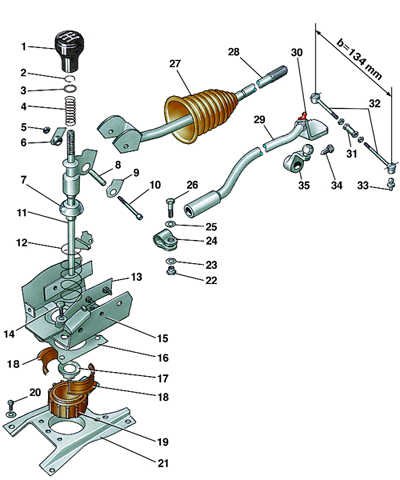 1
2
3
4
5
6
7
8
9
10
11
12
13
14
15
16
17
18
18
19
20
21
22
23
24
25
26
27
28
29
30
b=134 mm
32
31
33
34
35